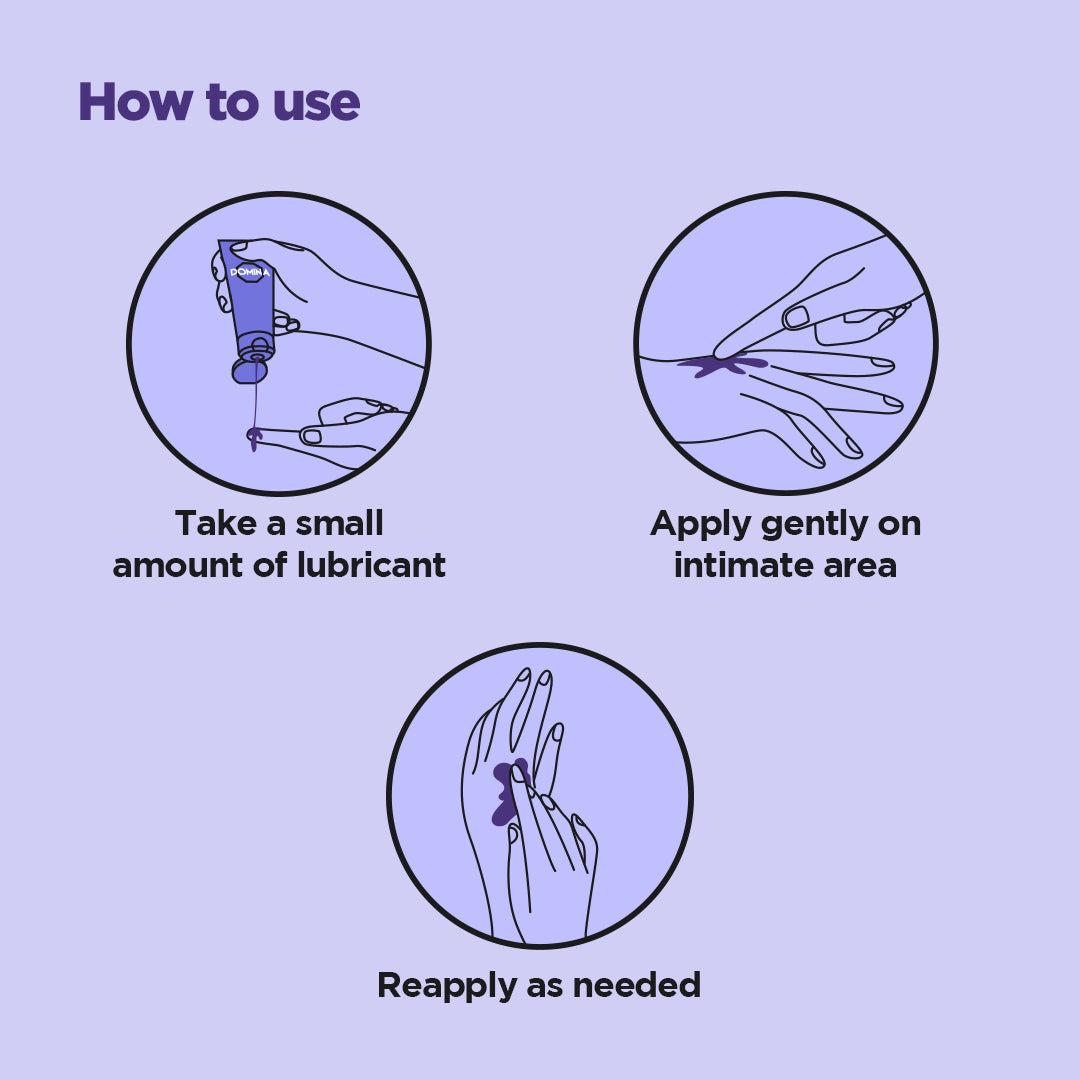 How to use

DOMINA

Take a small amount of lubricant

Apply gently on intimate area

Reapply as needed