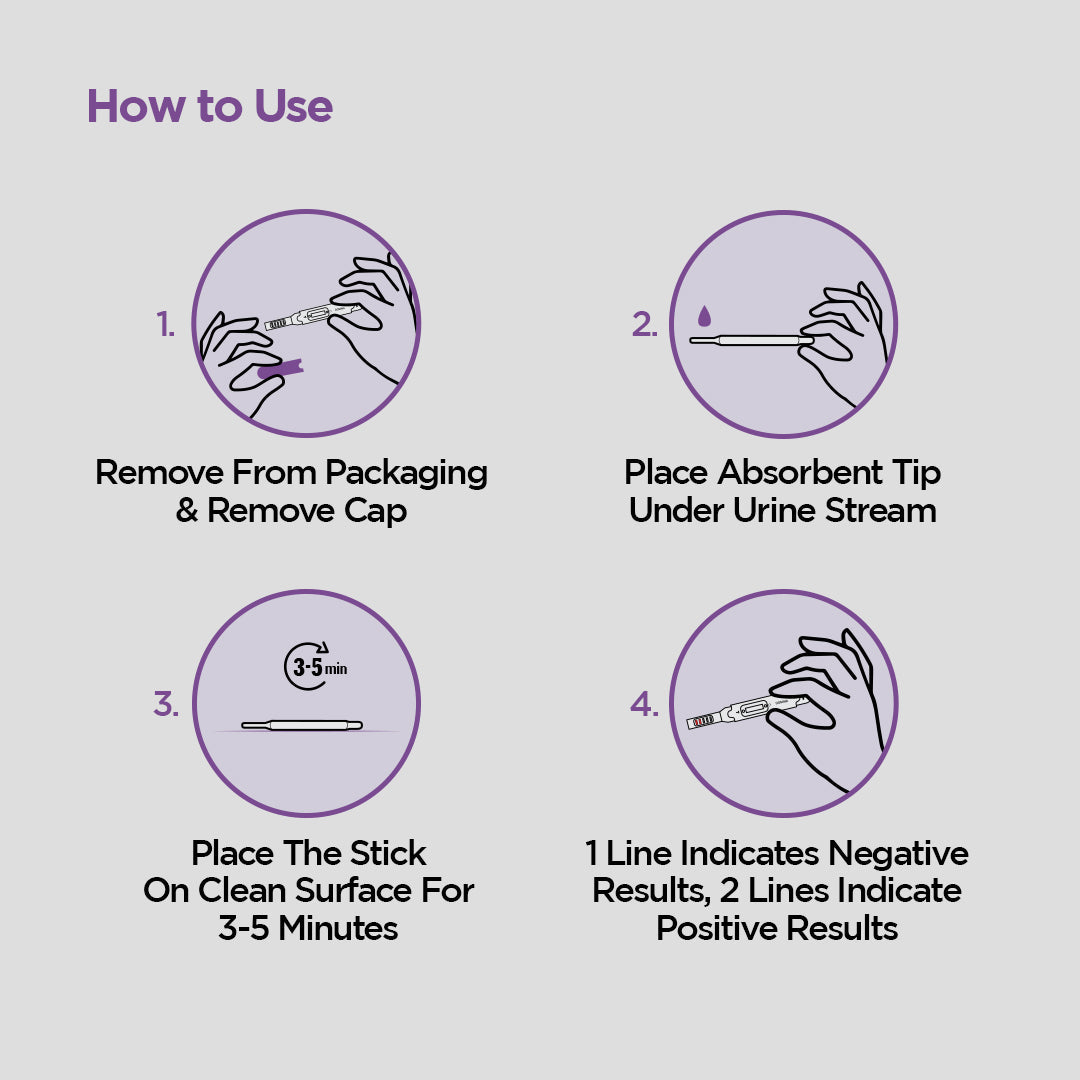 How to Use

1.

Remove From Packaging & Remove Cap

2.

Place Absorbent Tip Under Urine Stream

3.

3-5 min

Place The Stick On Clean Surface For 3-5 Minutes

4.

1 Line Indicates Negative Results, 2 Lines Indicate Positive Results